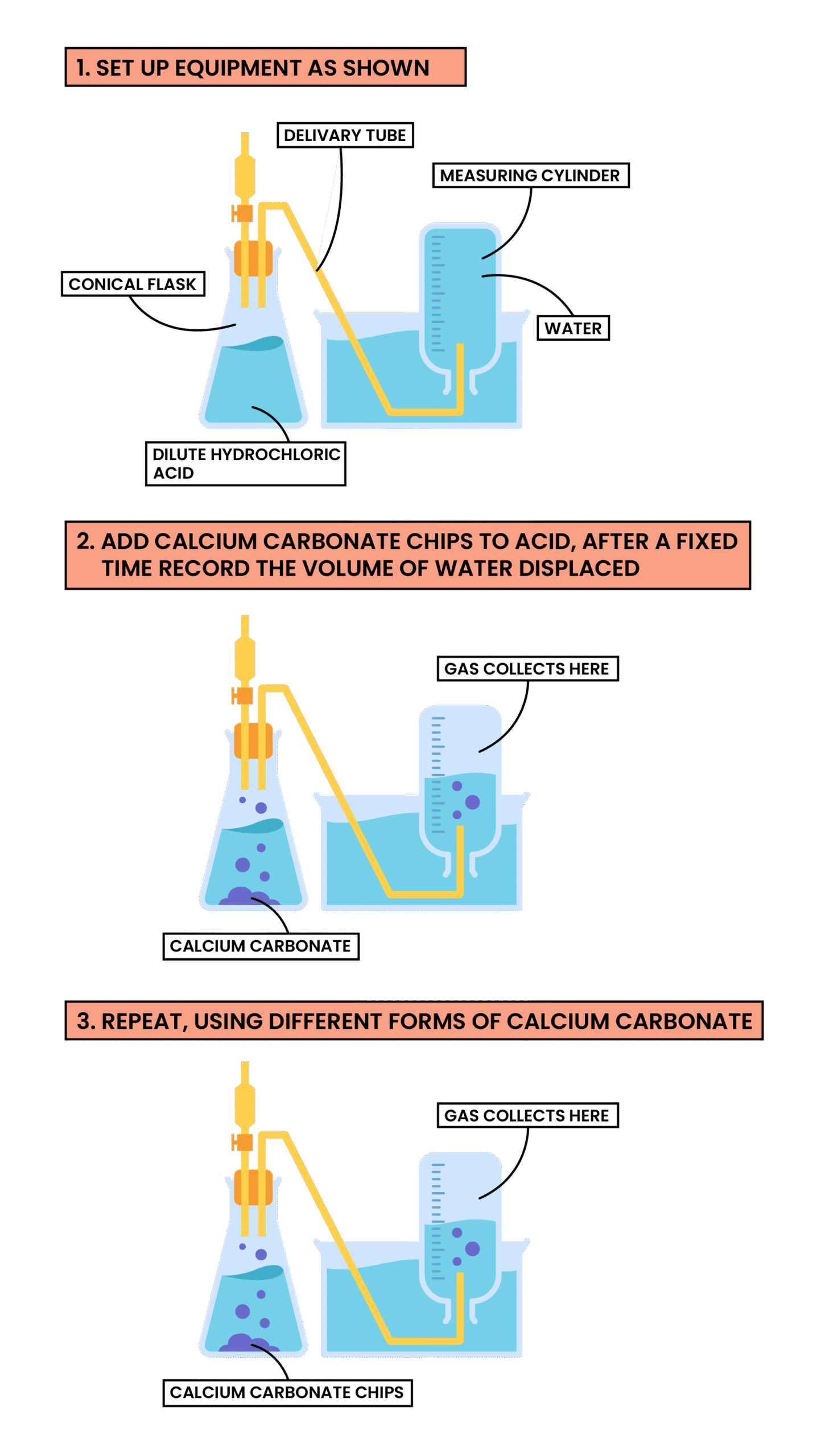 1. SET UP EQUIPMENT AS SHOWN

DELIVARY TUBE

MEASURING CYLINDER

CONICAL FLASK

WATER

DILUTE HYDROCHLORIC ACID

2. ADD CALCIUM CARBONATE CHIPS TO ACID, AFTER A FIXED TIME RECORD THE VOLUME OF WATER DISPLACED

GAS COLLECTS HERE

CALCIUM CARBONATE

3. REPEAT, USING DIFFERENT FORMS OF CALCIUM CARBONATE

GAS COLLECTS HERE

CALCIUM CARBONATE CHIPS