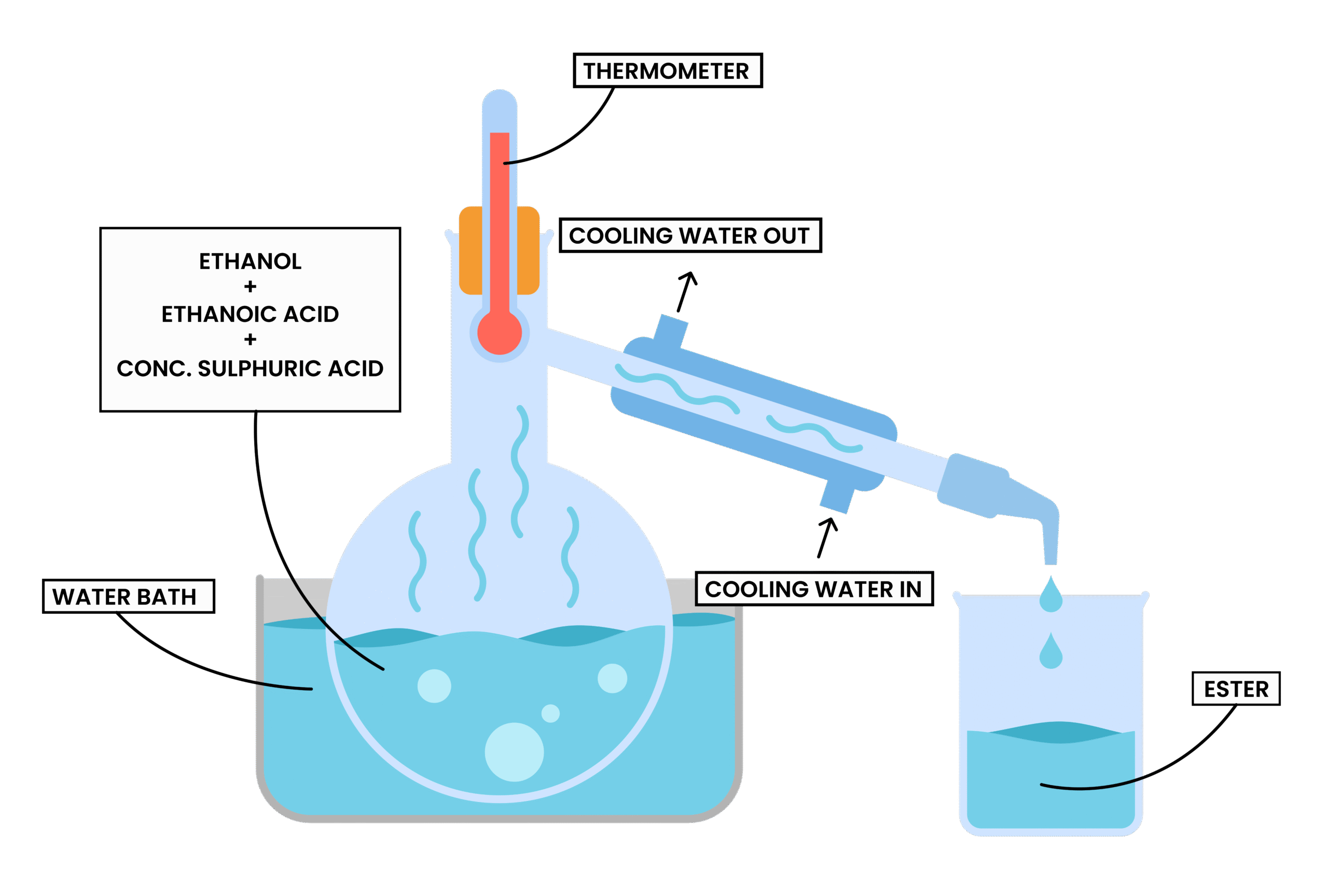 THERMOMETER

COOLING WATER OUT

ETHANOL
+
ETHANOIC ACID
+
CONC. SULPHURIC ACID

WATER BATH

COOLING WATER IN

ESTER